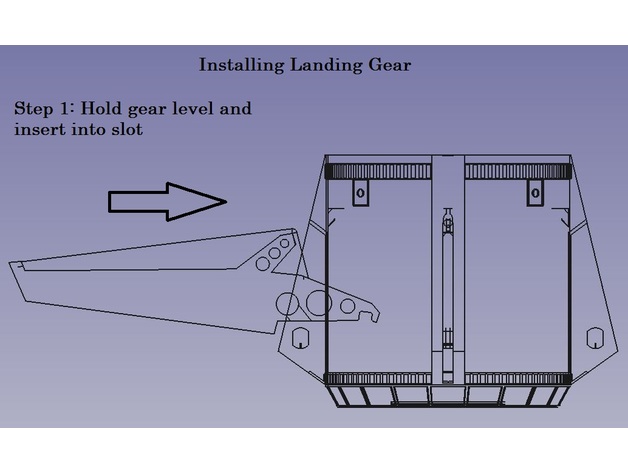 Installing Landing Gear

Step 1: Hold gear level and insert into slot