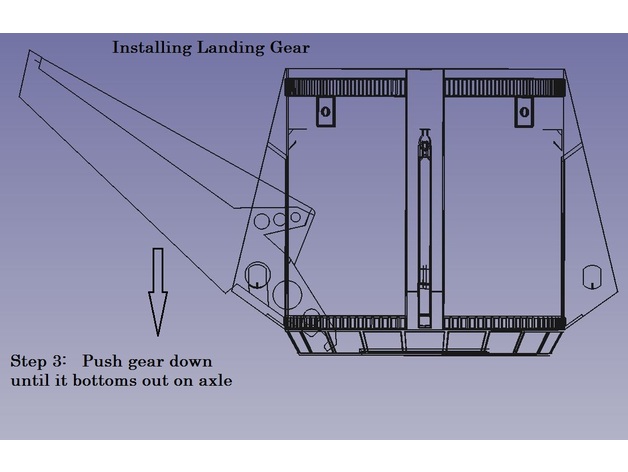 Installing Landing Gear

Step 3: Push gear down until it bottoms out on axle