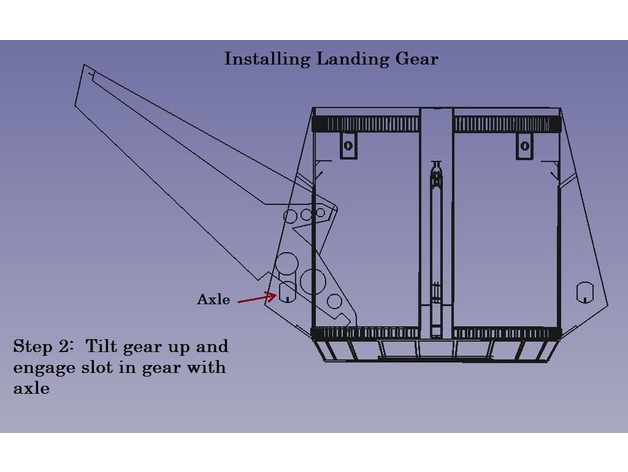 Installing Landing Gear

Axle

Step 2: Tilt gear up and engage slot in gear with axle